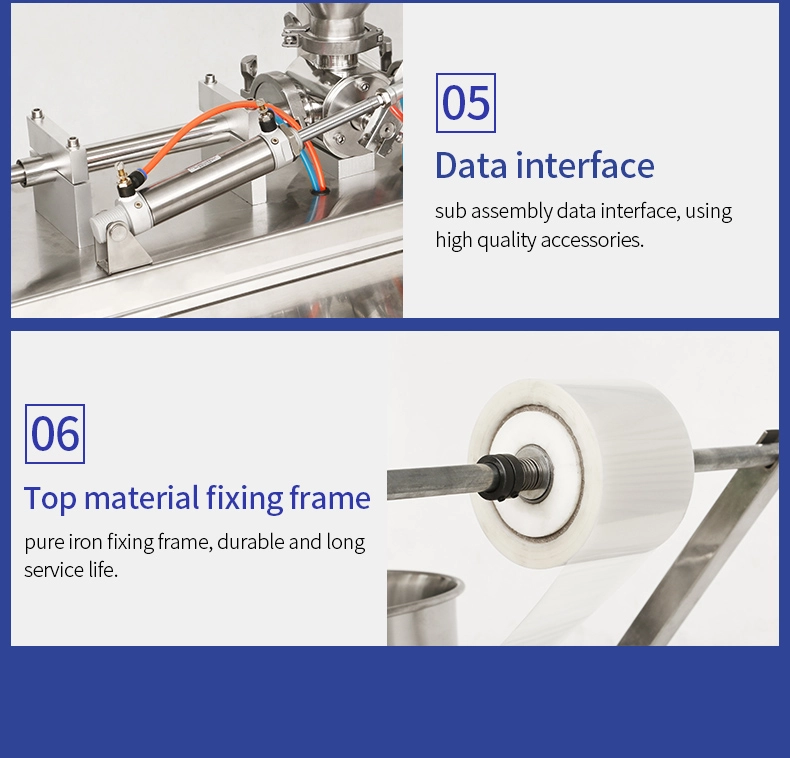 05

Data interface

sub assembly data interface, using high quality accessories.

06

Top material fixing frame

pure iron fixing frame, durable and long service life.