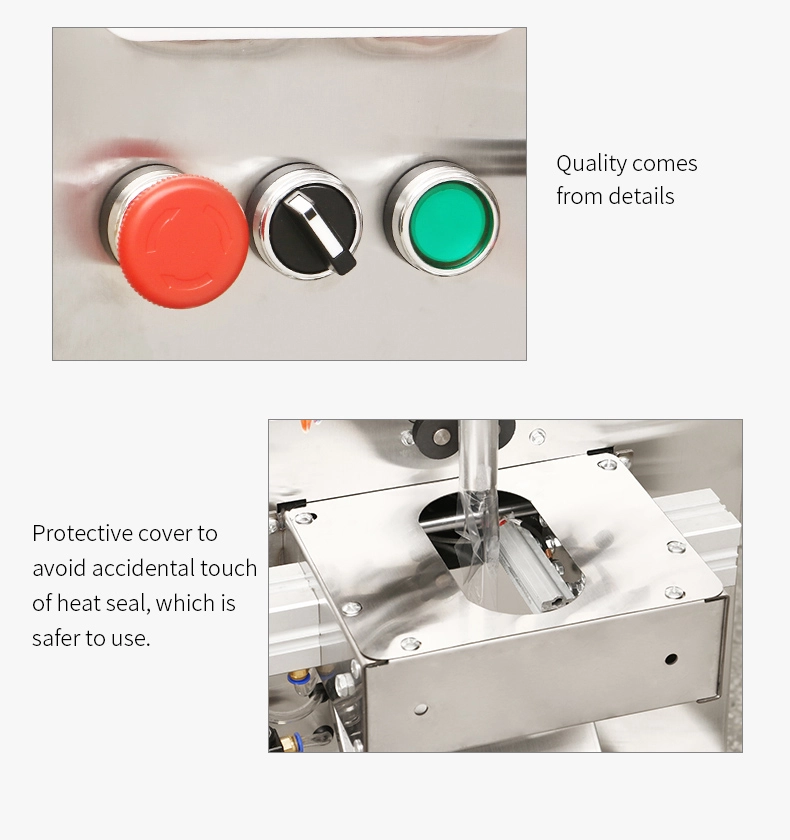 Quality comes from details

Protective cover to avoid accidental touch of heat seal, which is safer to use.